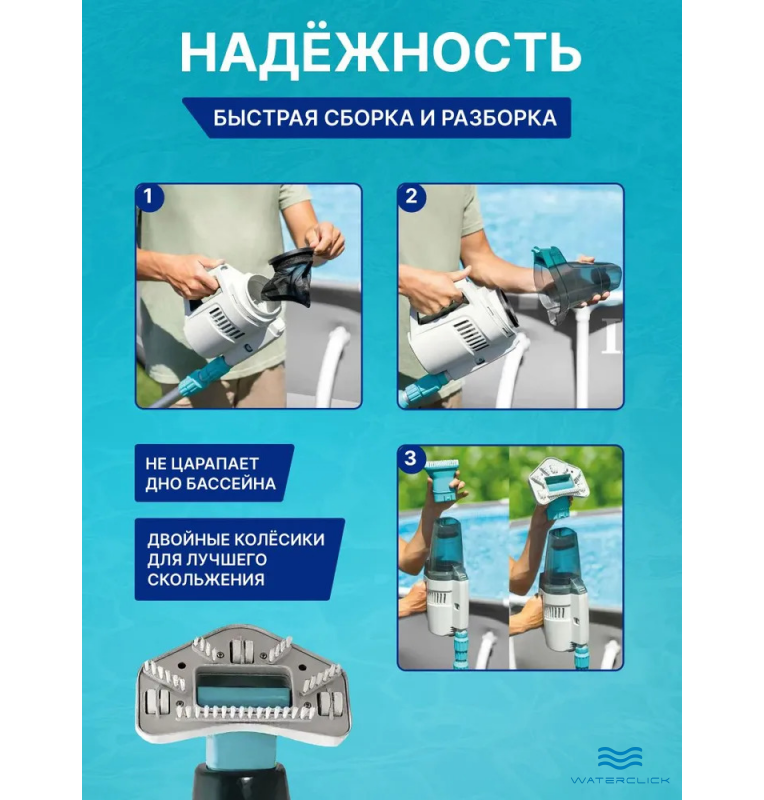 НАДЁЖНОСТЬ

БЫСТРАЯ СБОРКА И РАЗБОРКА

1

2

НЕ ЦАРАПАЕТ ДНО БАССЕЙНА

ДВОЙНЫЕ КОЛЁСИКИ ДЛЯ ЛУЧШЕГО СКОЛЬЖЕНИЯ

3

WATERCLICK