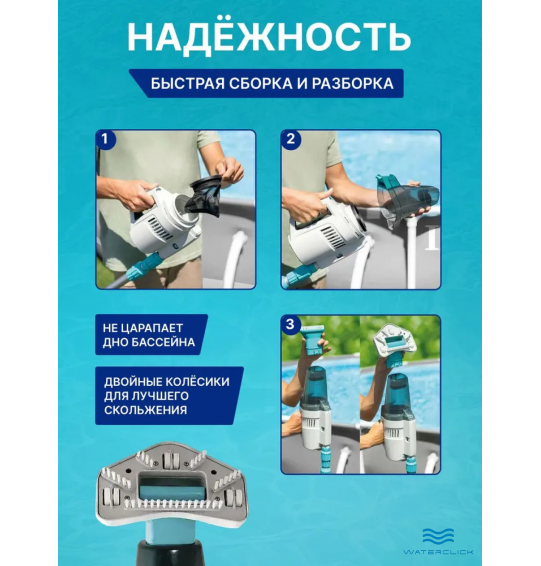 НАДЁЖНОСТЬ

БЫСТРАЯ СБОРКА И РАЗБОРКА

1

2

НЕ ЦАРАПАЕТ ДНО БАССЕЙНА

ДВОЙНЫЕ КОЛЁСИКИ ДЛЯ ЛУЧШЕГО СКОЛЬЖЕНИЯ

3

WATERCLICK