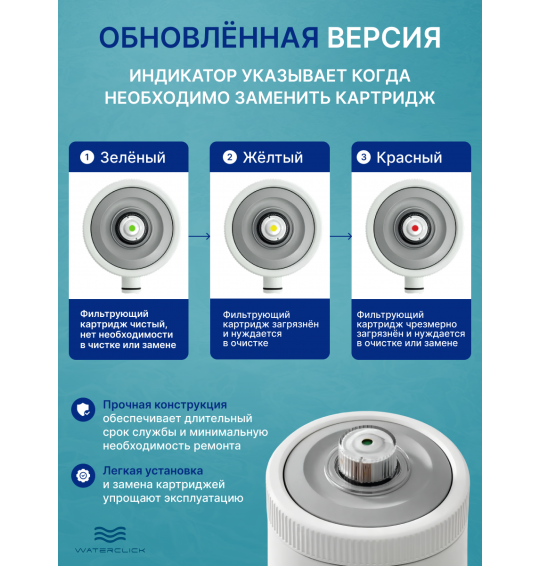 ОБНОВЛЁННАЯ ВЕРСИЯ

ИНДИКАТОР УКАЗЫВАЕТ КОГДА НЕОБХОДИМО ЗАМЕНИТЬ КАРТРИДЖ

1 Зелёный

Фильтрующий картридж чистый, нет необходимости в чистке или замене

2 Жёлтый

Фильтрующий картридж загрязнён и нуждается в очистке

3 Красный

Фильтрующий картридж чрезмерно загрязнён и нуждается в очистке или замене

Прочная конструкция обеспечивает длительный срок службы и минимальную необходимость ремонта

Легкая установка и замена картриджей упрощают эксплуатацию

WATERCLICK