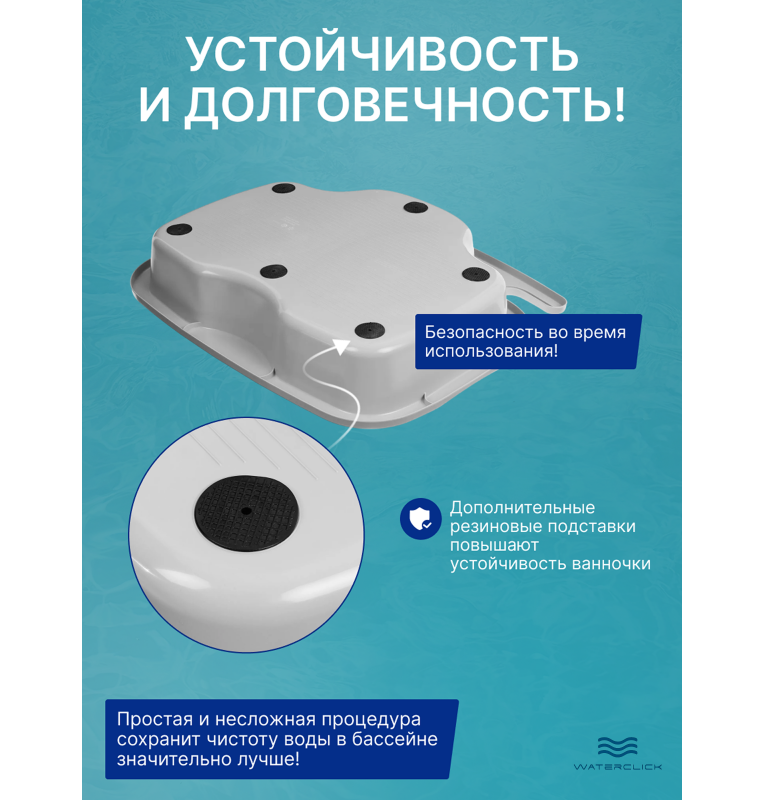 УСТОЙЧИВОСТЬ И ДОЛГОВЕЧНОСТЬ!

Безопасность во время использования!

Дополнительные резиновые подставки повышают устойчивость ванночки

Простая и несложная процедура сохранит чистоту воды в бассейне значительно лучше!

WATERCLICK