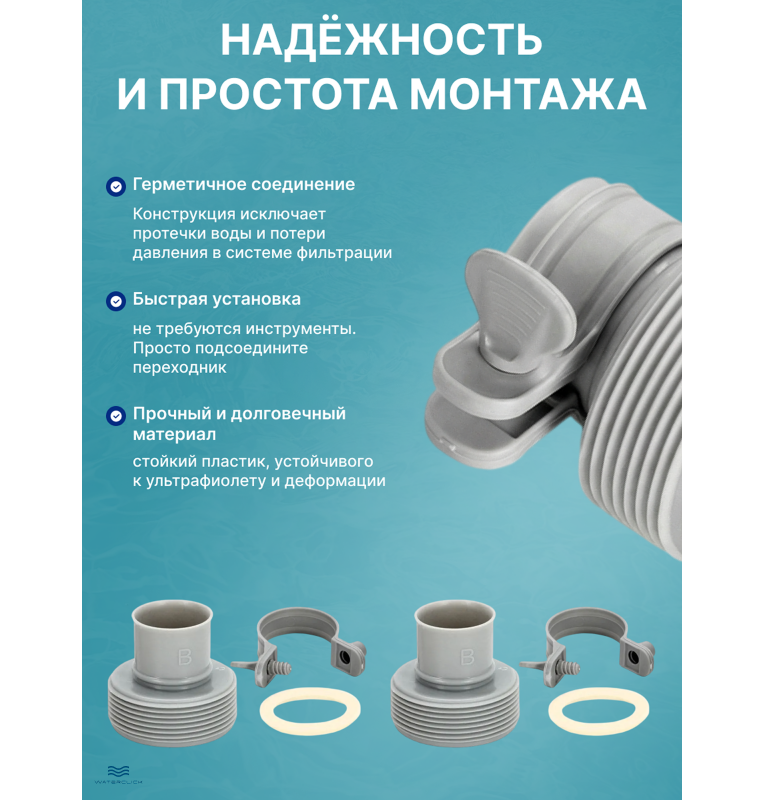 НАДЁЖНОСТЬ И ПРОСТОТА МОНТАЖА

Герметичное соединение

Конструкция исключает протечки воды и потери давления в системе фильтрации

Быстрая установка

не требуются инструменты. Просто подсоедините переходник

Прочный и долговечный материал

стойкий пластик, устойчивого к ультрафиолету и деформации

B

B

WATERCLICK