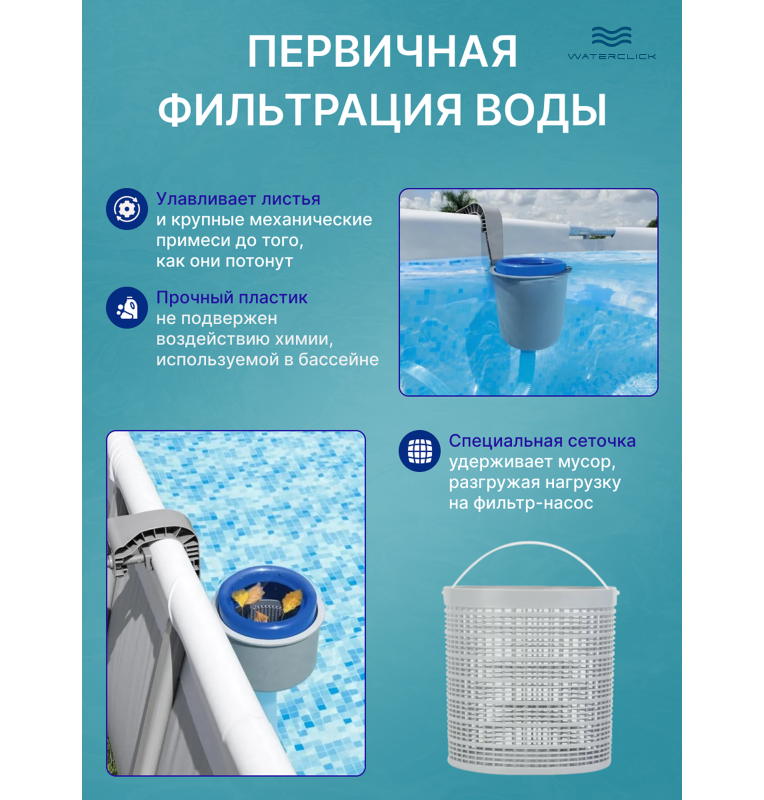 ПЕРВИЧНАЯ ФИЛЬТРАЦИЯ ВОДЫ

WATERCLICK

Улавливает листья и крупные механические примеси до того, как они потонут

Прочный пластик не подвержен воздействию химии, используемой в бассейне

Специальная сеточка удерживает мусор, разгружая нагрузку на фильтр-насос