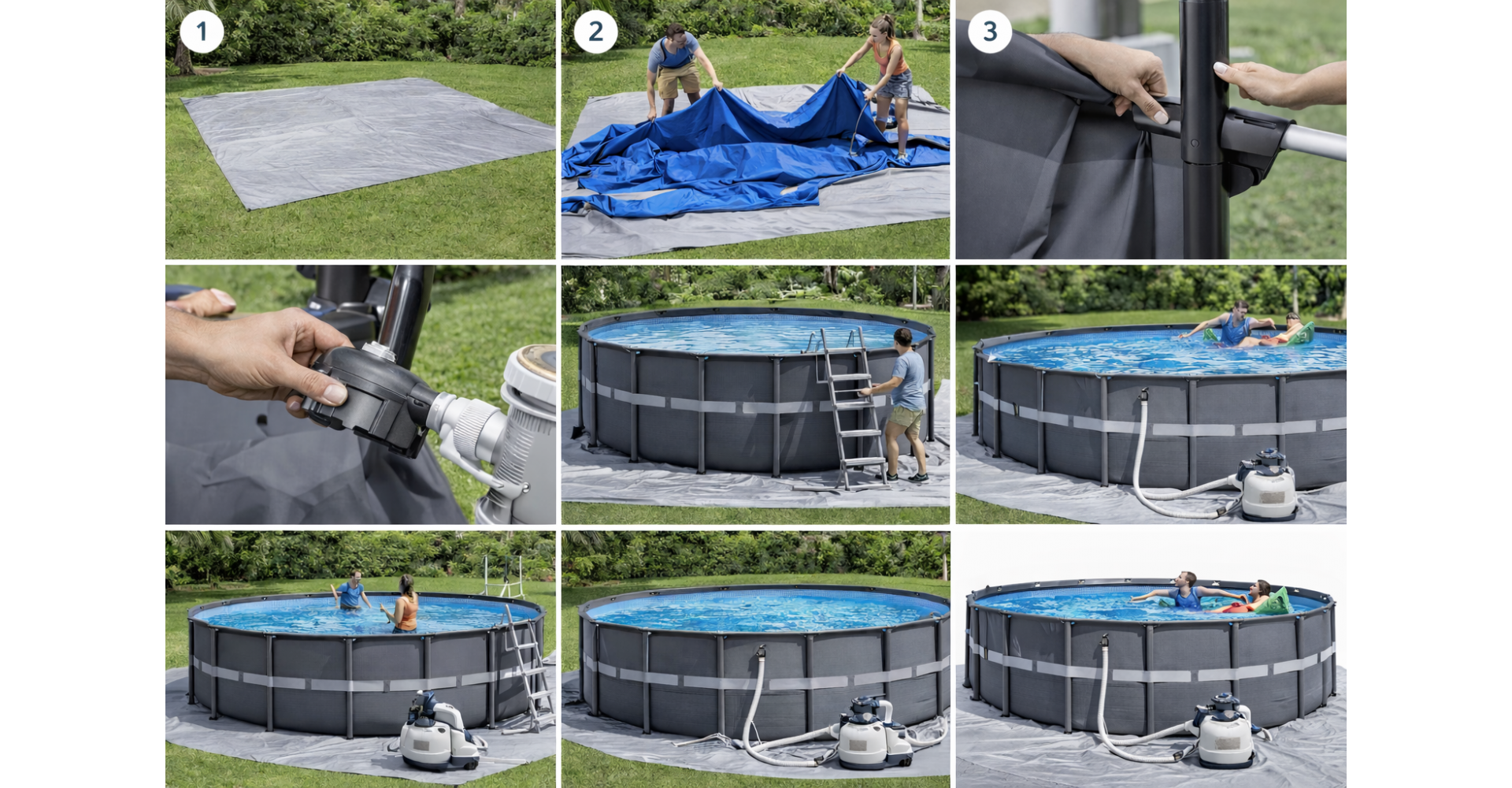 1

2

3